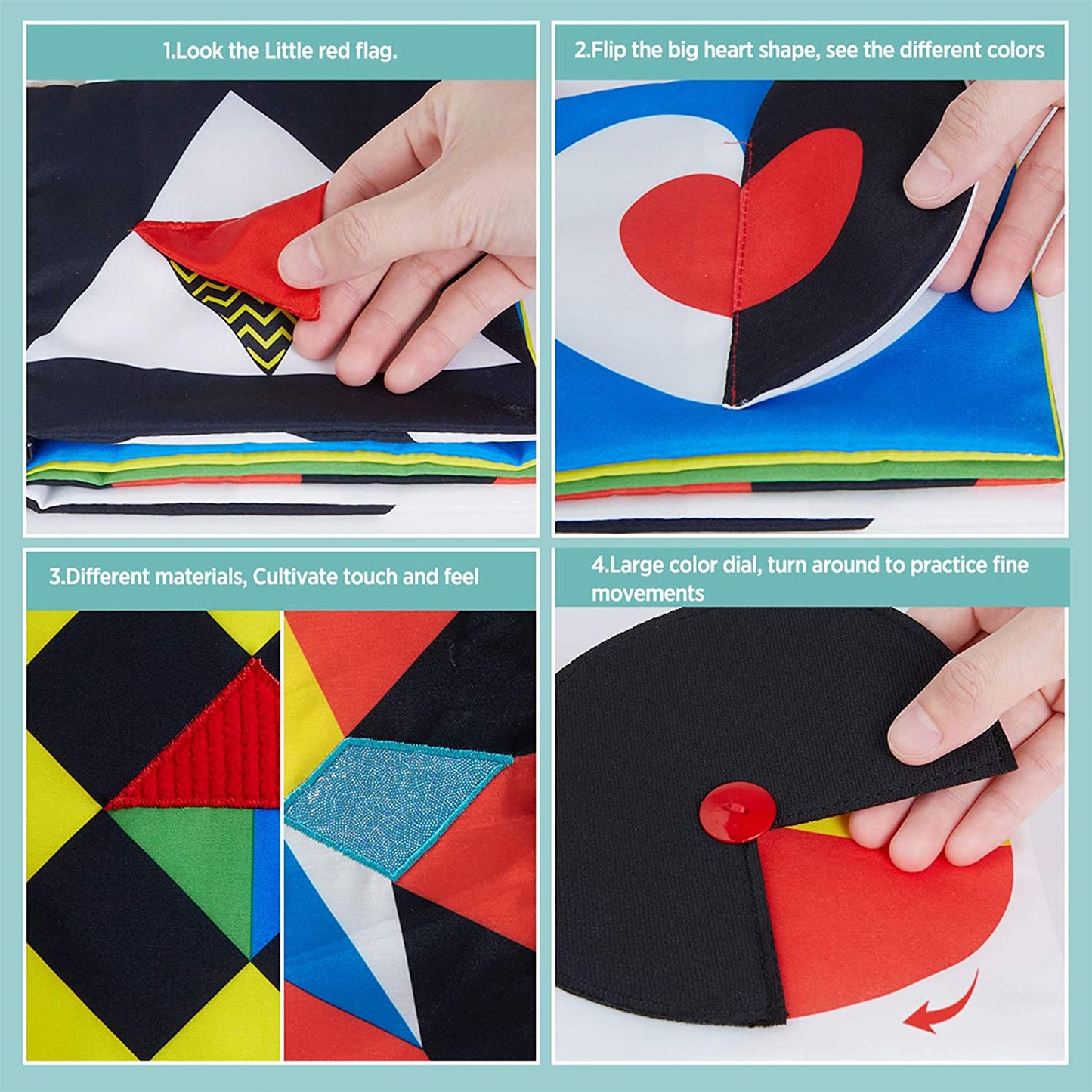 1.Look the Little red flag.

2.Flip the big heart shape, see the different colors

3.Different materials, Cultivate touch and feel

4.Large color dial, turn around to practice fine movements