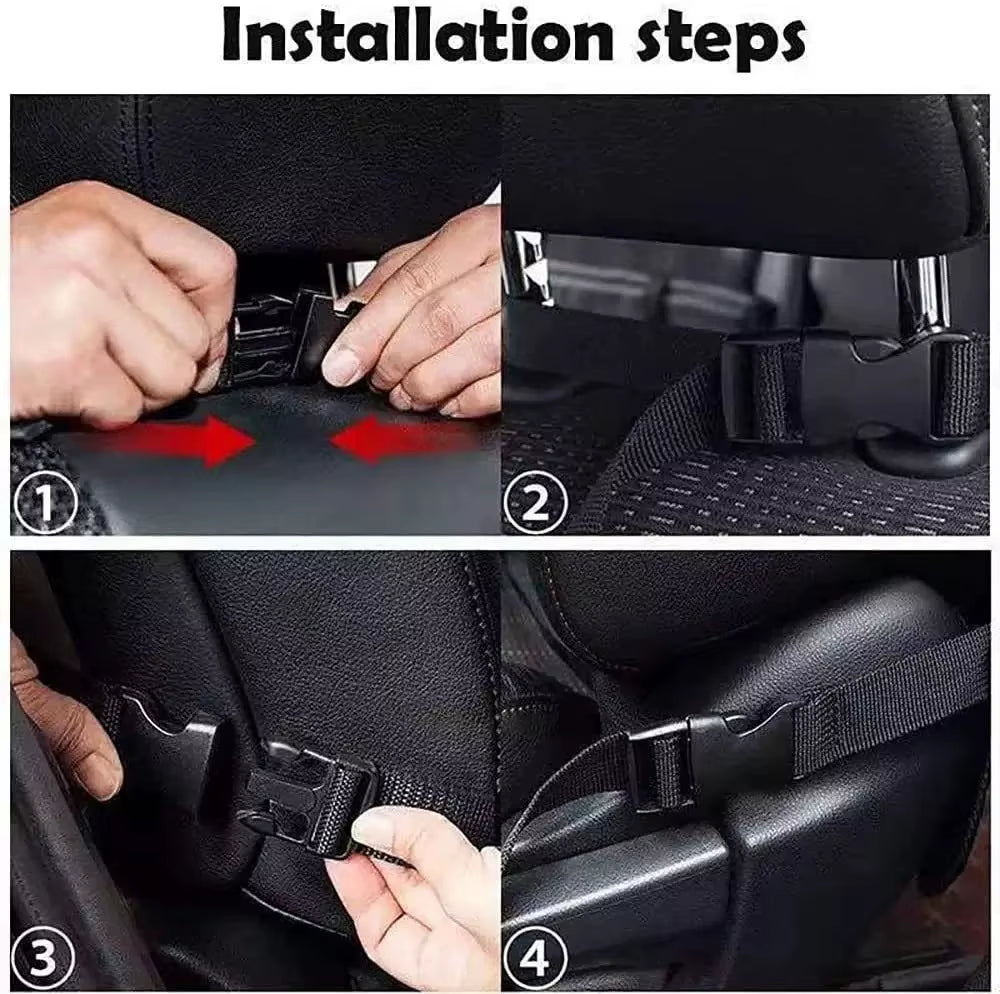 Installation steps

1

2

3

4