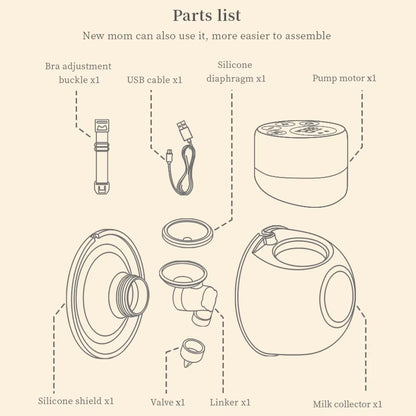 Parts list

New mom can also use it, more easier to assemble

Bra adjustment buckle x1

USB cable x1

Silicone diaphragm x1

Pump motor x1

Silicone shield x1

Valve x1

Linker x1

Milk collector x1